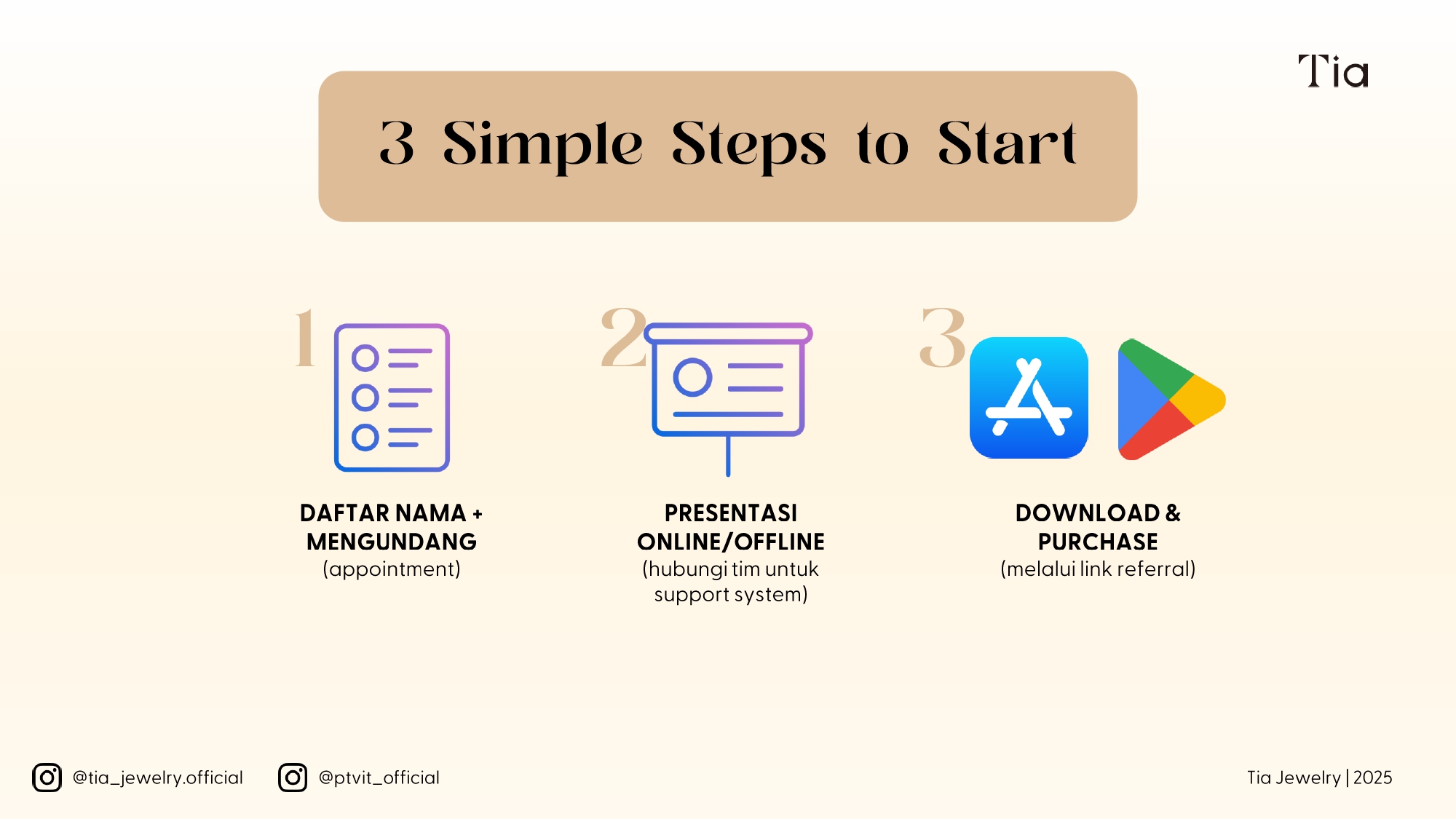 Tia

3 Simple Steps to Start

1

DAFTAR NAMA + MENGUNDANG
(appointment)

2

PRESENTASI ONLINE/OFFLINE
(hubungi tim untuk support system)

3

DOWNLOAD & PURCHASE
(melalui link referral)

@tia_jewelry.official

@ptvit_official

Tia Jewelry | 2025